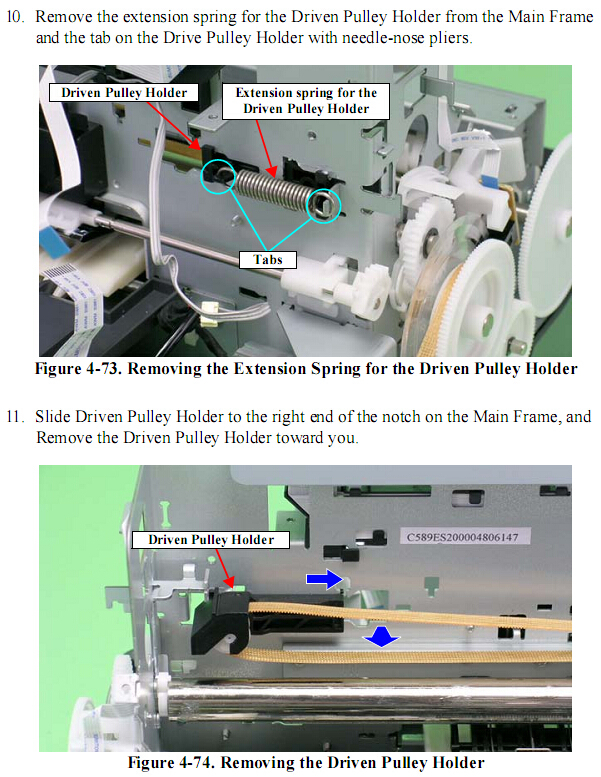 10. Remove the extension spring for the Driven Pulley Holder from the Main Frame and the tab on the Drive Pulley Holder with needle-nose pliers.

Driven Pulley Holder

Extension spring for the Driven Pulley Holder

Tabs

Figure 4-73. Removing the Extension Spring for the Driven Pulley Holder

11. Slide Driven Pulley Holder to the right end of the notch on the Main Frame, and Remove the Driven Pulley Holder toward you.

Driven Pulley Holder

C589ES200004806147

Figure 4-74. Removing the Driven Pulley Holder