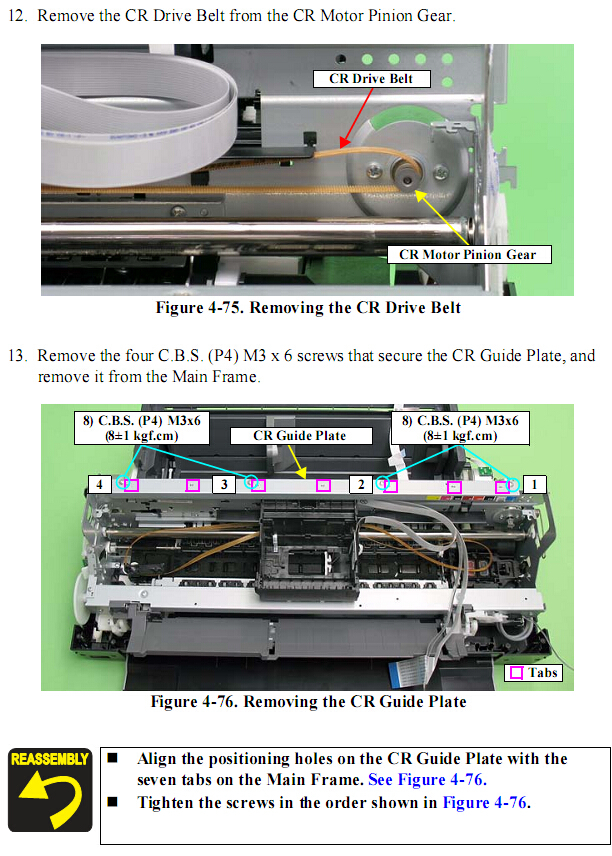 12. Remove the CR Drive Belt from the CR Motor Pinion Gear.

CR Drive Belt

CR Motor Pinion Gear

Figure 4-75. Removing the CR Drive Belt

13. Remove the four C.B.S. (P4) M3 x 6 screws that secure the CR Guide Plate, and remove it from the Main Frame.

8) C.B.S. (P4) M3x6 (8±1 kgf.cm)

CR Guide Plate

8) C.B.S. (P4) M3x6 (8±1 kgf.cm)

4

3

2

1

Tabs

Figure 4-76. Removing the CR Guide Plate

REASSEMBLY

■ Align the positioning holes on the CR Guide Plate with the seven tabs on the Main Frame. See Figure 4-76.

■ Tighten the screws in the order shown in Figure 4-76.