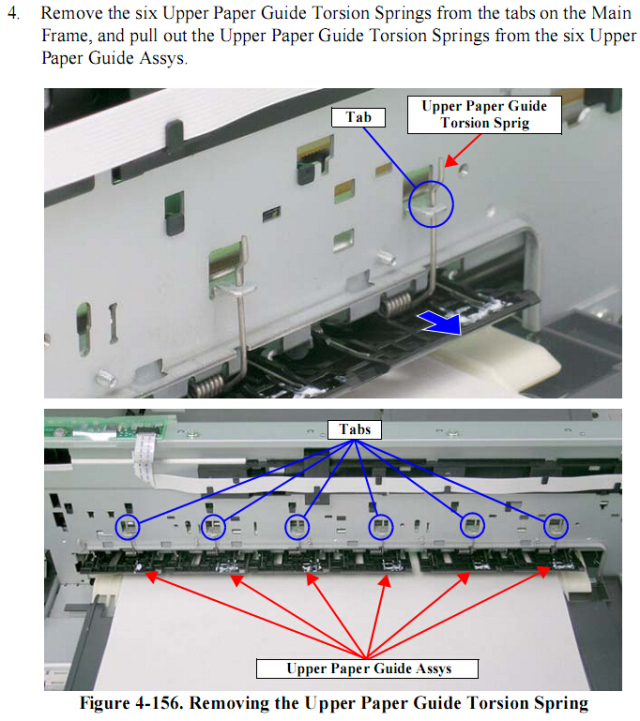 4. Remove the six Upper Paper Guide Torsion Springs from the tabs on the Main Frame, and pull out the Upper Paper Guide Torsion Springs from the six Upper Paper Guide Assys.

Tab

Upper Paper Guide Torsion Sprig

Tabs

Upper Paper Guide Assys

Figure 4-156. Removing the Upper Paper Guide Torsion Spring