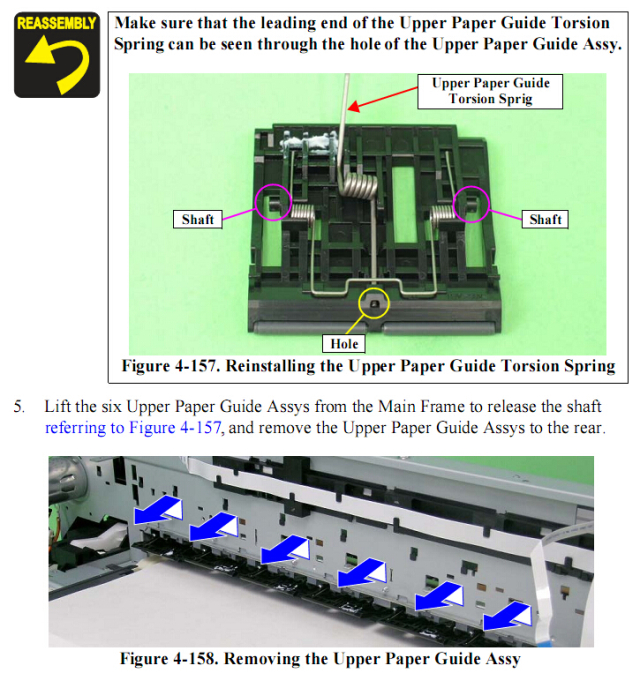 REASSEMBLY

Make sure that the leading end of the Upper Paper Guide Torsion Spring can be seen through the hole of the Upper Paper Guide Assy.

Upper Paper Guide Torsion Sprig

Shaft

Shaft

Hole

Figure 4-157. Reinstalling the Upper Paper Guide Torsion Spring

5. Lift the six Upper Paper Guide Assys from the Main Frame to release the shaft referring to Figure 4-157, and remove the Upper Paper Guide Assys to the rear.

Figure 4-158. Removing the Upper Paper Guide Assy