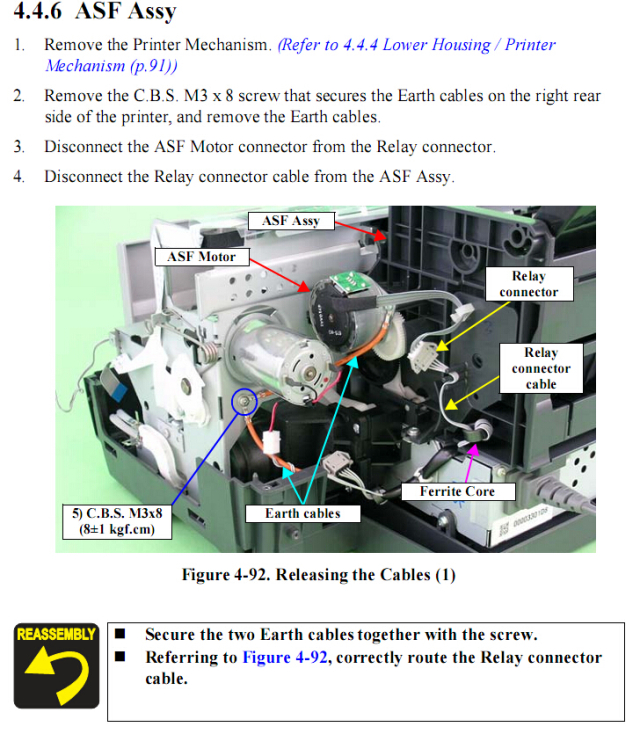 4.4.6 ASF Assy

1. Remove the Printer Mechanism. (Refer to 4.4.4 Lower Housing / Printer Mechanism (p.91))

2. Remove the C.B.S. M3 x 8 screw that secures the Earth cables on the right rear side of the printer, and remove the Earth cables.

3. Disconnect the ASF Motor connector from the Relay connector.

4. Disconnect the Relay connector cable from the ASF Assy.

ASF Assy

ASF Motor

Relay connector

Relay connector cable

Ferrite Core

Earth cables

5) C.B.S. M3x8 (8±1 kgf.cm)

Figure 4-92. Releasing the Cables (1)

REASSEMBLY

■ Secure the two Earth cables together with the screw.
■ Referring to Figure 4-92, correctly route the Relay connector cable.