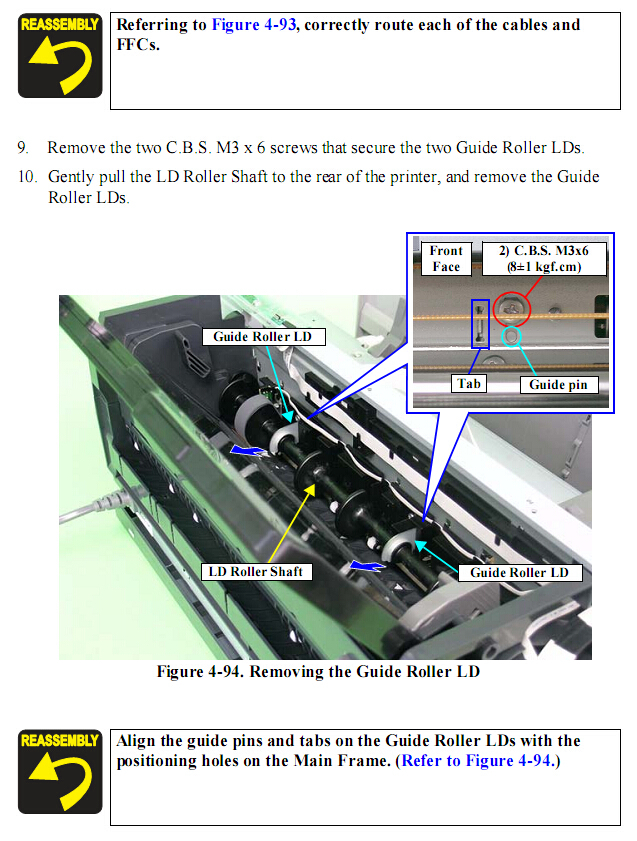 REASSEMBLY

Referring to Figure 4-93, correctly route each of the cables and FFCs.

9. Remove the two C.B.S. M3 x 6 screws that secure the two Guide Roller LDs.

10. Gently pull the LD Roller Shaft to the rear of the printer, and remove the Guide Roller LDs.

Front Face

2) C.B.S. M3x6 (8±1 kgf.cm)

Tab

Guide pin

Guide Roller LD

LD Roller Shaft

Guide Roller LD

Figure 4-94. Removing the Guide Roller LD

REASSEMBLY

Align the guide pins and tabs on the Guide Roller LDs with the positioning holes on the Main Frame. (Refer to Figure 4-94.)