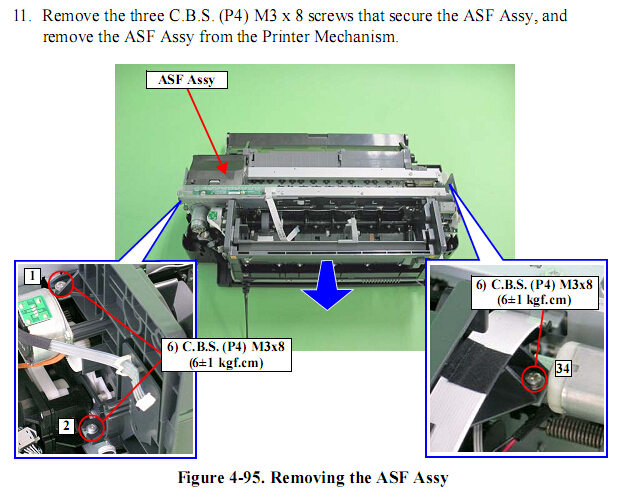 11. Remove the three C.B.S. (P4) M3 x 8 screws that secure the ASF Assy, and remove the ASF Assy from the Printer Mechanism.

ASF Assy

1

6) C.B.S. (P4) M3x8
(6±1 kgf.cm)

2

6) C.B.S. (P4) M3x8
(6±1 kgf.cm)

34

Figure 4-95. Removing the ASF Assy