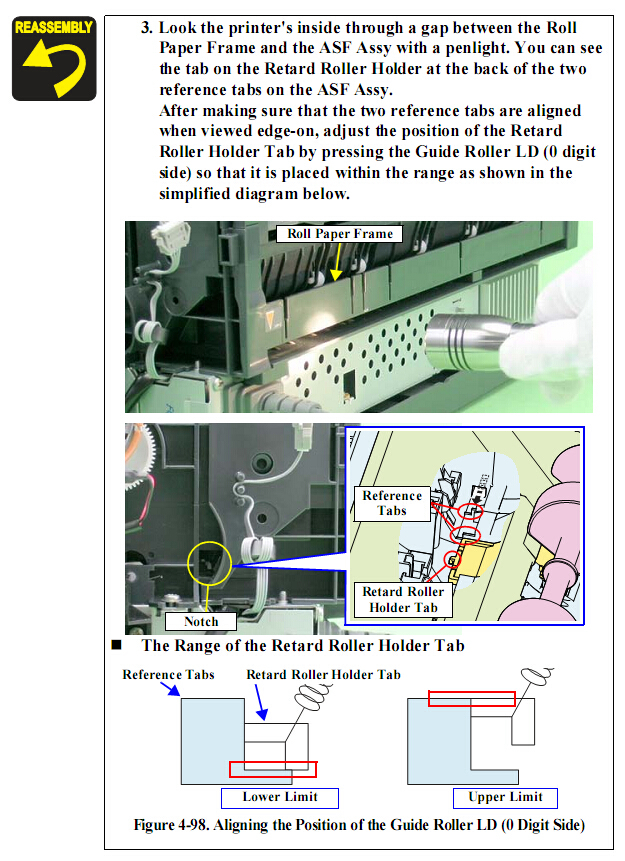 REASSEMBLY

3. Look the printer's inside through a gap between the Roll Paper Frame and the ASF Assy with a penlight. You can see the tab on the Retard Roller Holder at the back of the two reference tabs on the ASF Assy.
After making sure that the two reference tabs are aligned when viewed edge-on, adjust the position of the Retard Roller Holder Tab by pressing the Guide Roller LD (0 digit side) so that it is placed within the range as shown in the simplified diagram below.

Roll Paper Frame

Reference Tabs

Retard Roller Holder Tab

Notch

■ The Range of the Retard Roller Holder Tab

Reference Tabs

Retard Roller Holder Tab

Lower Limit

Upper Limit

Figure 4-98. Aligning the Position of the Guide Roller LD (0 Digit Side)