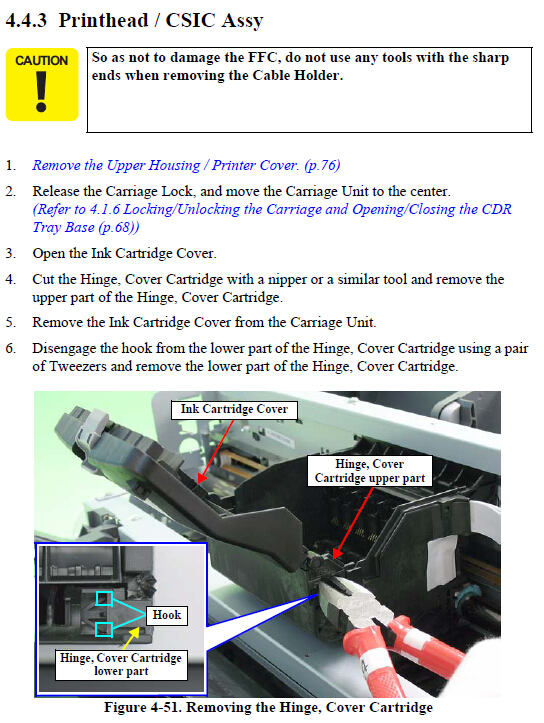 4.4.3 Printhead / CSIC Assy

CAUTION

So as not to damage the FFC, do not use any tools with the sharp ends when removing the Cable Holder.

1. Remove the Upper Housing / Printer Cover. (p.76)

2. Release the Carriage Lock, and move the Carriage Unit to the center. (Refer to 4.1.6 Locking/Unlocking the Carriage and Opening/Closing the CDR Tray Base (p.68))

3. Open the Ink Cartridge Cover.

4. Cut the Hinge, Cover Cartridge with a nipper or a similar tool and remove the upper part of the Hinge, Cover Cartridge.

5. Remove the Ink Cartridge Cover from the Carriage Unit.

6. Disengage the hook from the lower part of the Hinge, Cover Cartridge using a pair of Tweezers and remove the lower part of the Hinge, Cover Cartridge.

Ink Cartridge Cover

Hinge, Cover Cartridge upper part

Hook

Hinge, Cover Cartridge lower part

Figure 4-51. Removing the Hinge, Cover Cartridge