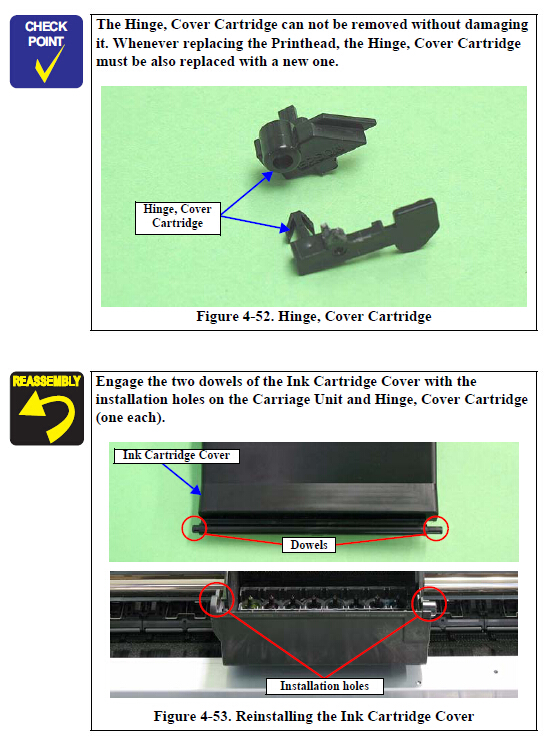 CHECK POINT

The Hinge, Cover Cartridge can not be removed without damaging it. Whenever replacing the Printhead, the Hinge, Cover Cartridge must be also replaced with a new one.

Hinge, Cover Cartridge

Figure 4-52. Hinge, Cover Cartridge

REASSEMBLY

Engage the two dowels of the Ink Cartridge Cover with the installation holes on the Carriage Unit and Hinge, Cover Cartridge (one each).

Ink Cartridge Cover

Dowels

Installation holes

Figure 4-53. Reinstalling the Ink Cartridge Cover