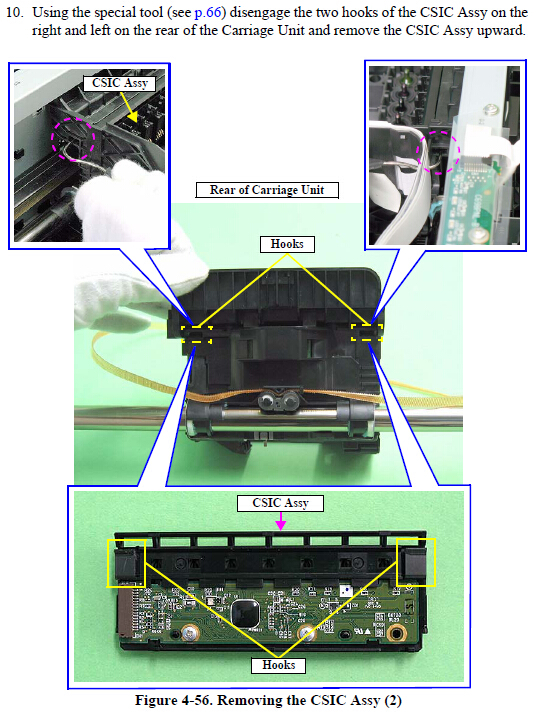 10. Using the special tool (see p.66) disengage the two hooks of the CSIC Assy on the right and left on the rear of the Carriage Unit and remove the CSIC Assy upward.

CSIC Assy

Rear of Carriage Unit

Hooks

CSIC Assy

Hooks

Figure 4-56. Removing the CSIC Assy (2)