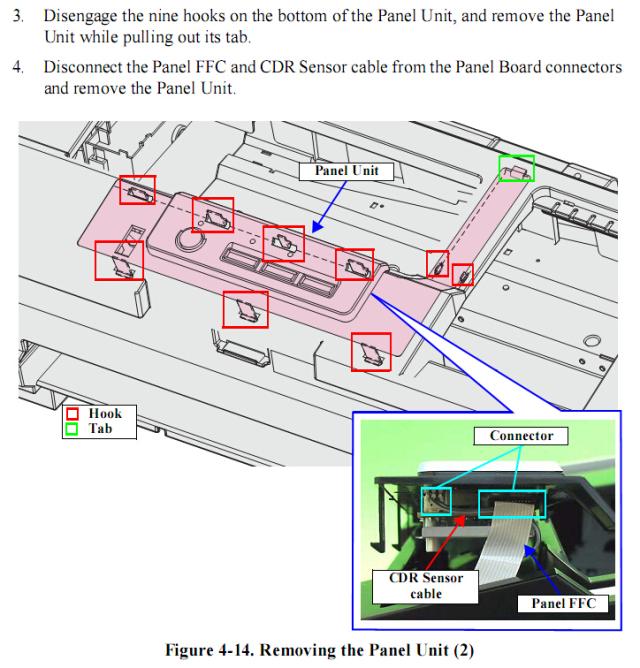 3. Disengage the nine hooks on the bottom of the Panel Unit, and remove the Panel Unit while pulling out its tab.

4. Disconnect the Panel FFC and CDR Sensor cable from the Panel Board connectors and remove the Panel Unit.

Panel Unit

Hook
Tab

Connector

CDR Sensor cable

Panel FFC

Figure 4-14. Removing the Panel Unit (2)