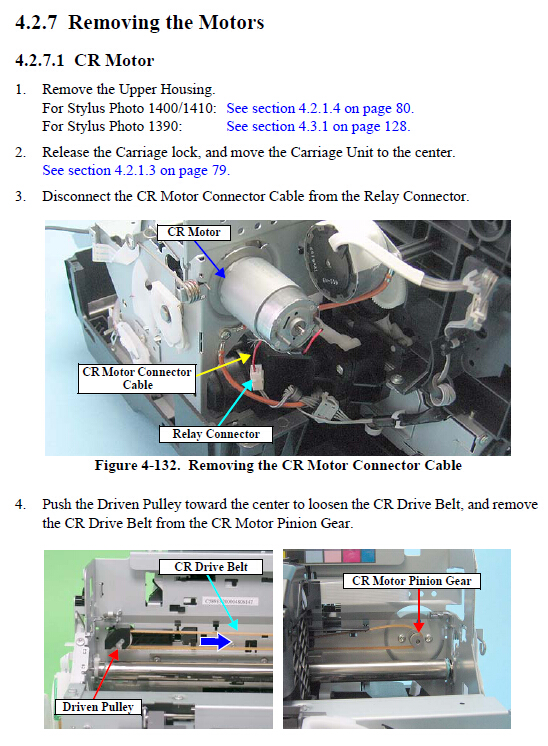 4.2.7 Removing the Motors

4.2.7.1 CR Motor

1. Remove the Upper Housing.
For Stylus Photo 1400/1410: See section 4.2.1.4 on page 80.
For Stylus Photo 1390: See section 4.3.1 on page 128.

2. Release the Carriage lock, and move the Carriage Unit to the center.
See section 4.2.1.3 on page 79.

3. Disconnect the CR Motor Connector Cable from the Relay Connector.

CR Motor

CR Motor Connector Cable

Relay Connector

Figure 4-132. Removing the CR Motor Connector Cable

4. Push the Driven Pulley toward the center to loosen the CR Drive Belt, and remove the CR Drive Belt from the CR Motor Pinion Gear.

CR Drive Belt

Driven Pulley

CR Motor Pinion Gear