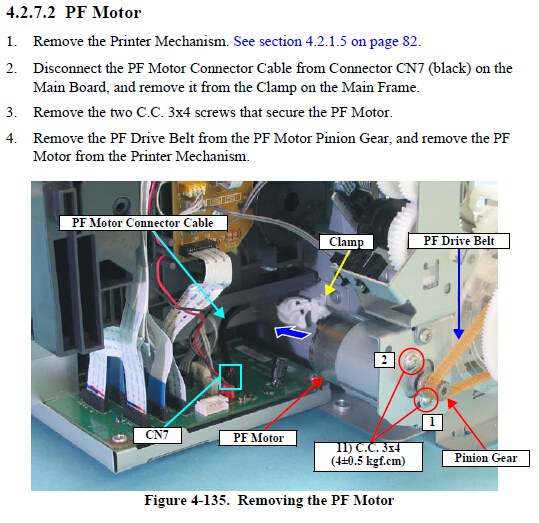 4.2.7.2 PF Motor

1. Remove the Printer Mechanism. See section 4.2.1.5 on page 82.

2. Disconnect the PF Motor Connector Cable from Connector CN7 (black) on the Main Board, and remove it from the Clamp on the Main Frame.

3. Remove the two C.C. 3x4 screws that secure the PF Motor.

4. Remove the PF Drive Belt from the PF Motor Pinion Gear, and remove the PF Motor from the Printer Mechanism.

PF Motor Connector Cable

Clamp

PF Drive Belt

2

1

CN7

PF Motor

11) C.C. 3x4 (4±0.5 kgf.cm)

Pinion Gear

Figure 4-135. Removing the PF Motor