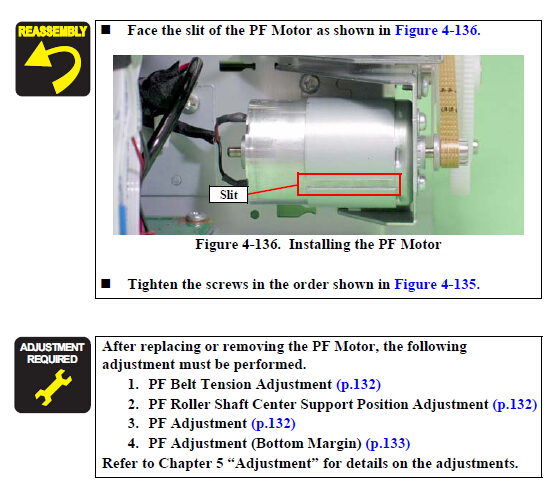 REASSEMBLY

■ Face the slit of the PF Motor as shown in Figure 4-136.

Slit

Figure 4-136. Installing the PF Motor

■ Tighten the screws in the order shown in Figure 4-135.

ADJUSTMENT REQUIRED

After replacing or removing the PF Motor, the following adjustment must be performed.

1. PF Belt Tension Adjustment (p.132)
2. PF Roller Shaft Center Support Position Adjustment (p.132)
3. PF Adjustment (p.132)
4. PF Adjustment (Bottom Margin) (p.133)

Refer to Chapter 5 “Adjustment” for details on the adjustments.