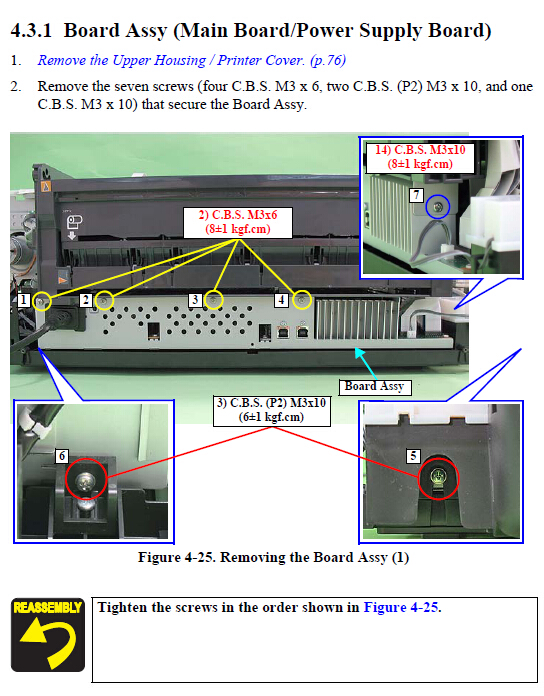 4.3.1 Board Assy (Main Board/Power Supply Board)

1. Remove the Upper Housing / Printer Cover. (p.76)

2. Remove the seven screws (four C.B.S. M3 x 6, two C.B.S. (P2) M3 x 10, and one C.B.S. M3 x 10) that secure the Board Assy.

14) C.B.S. M3x10 (8±1 kgf.cm)

7

2) C.B.S. M3x6 (8±1 kgf.cm)

1 2 3 4

Board Assy

3) C.B.S. (P2) M3x10 (6±1 kgf.cm)

6

5

Figure 4-25. Removing the Board Assy (1)

REASSEMBLY

Tighten the screws in the order shown in Figure 4-25.