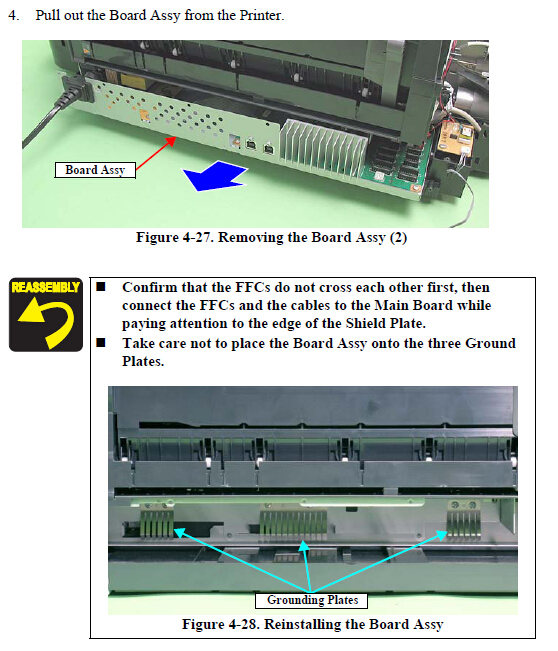 4. Pull out the Board Assy from the Printer.

Board Assy

Figure 4-27. Removing the Board Assy (2)

REASSEMBLY

■ Confirm that the FFCs do not cross each other first, then connect the FFCs and the cables to the Main Board while paying attention to the edge of the Shield Plate.
■ Take care not to place the Board Assy onto the three Ground Plates.

Grounding Plates

Figure 4-28. Reinstalling the Board Assy