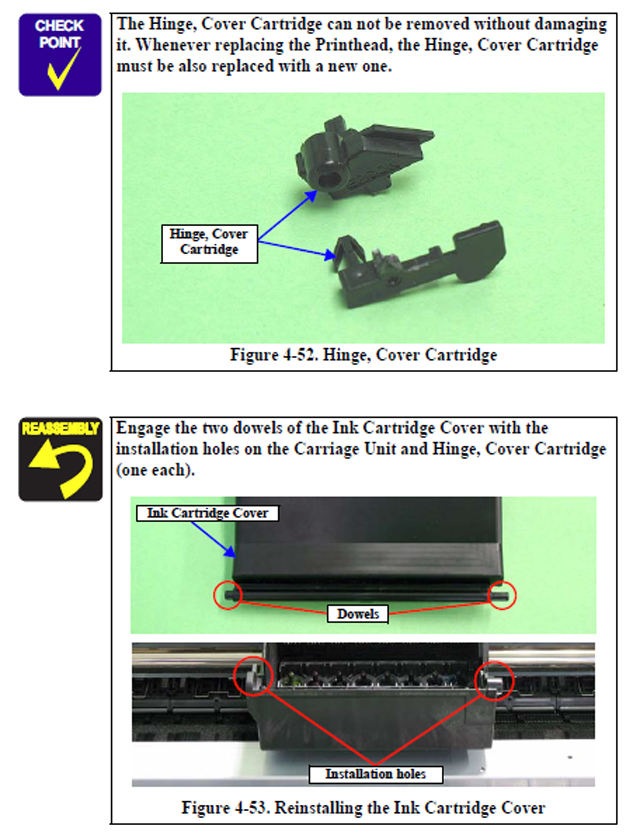 CHECK POINT

The Hinge, Cover Cartridge can not be removed without damaging it. Whenever replacing the Printhead, the Hinge, Cover Cartridge must be also replaced with a new one.

Hinge, Cover Cartridge

Figure 4-52. Hinge, Cover Cartridge

REASSEMBLY

Engage the two dowels of the Ink Cartridge Cover with the installation holes on the Carriage Unit and Hinge, Cover Cartridge (one each).

Ink Cartridge Cover

Dowels

Installation holes

Figure 4-53. Reinstalling the Ink Cartridge Cover