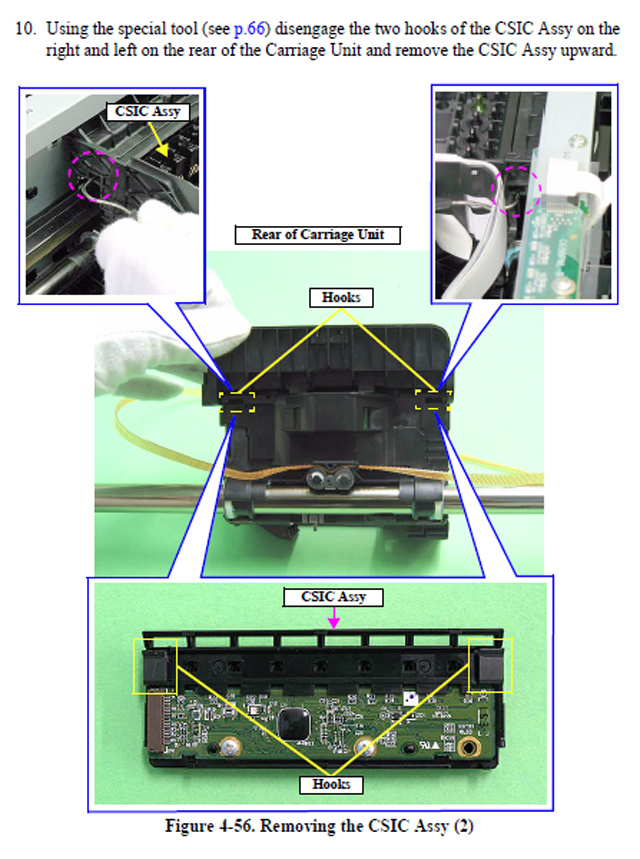 10. Using the special tool (see p.66) disengage the two hooks of the CSIC Assy on the right and left on the rear of the Carriage Unit and remove the CSIC Assy upward.

CSIC Assy

Rear of Carriage Unit

Hooks

CSIC Assy

Hooks

Figure 4-56. Removing the CSIC Assy (2)