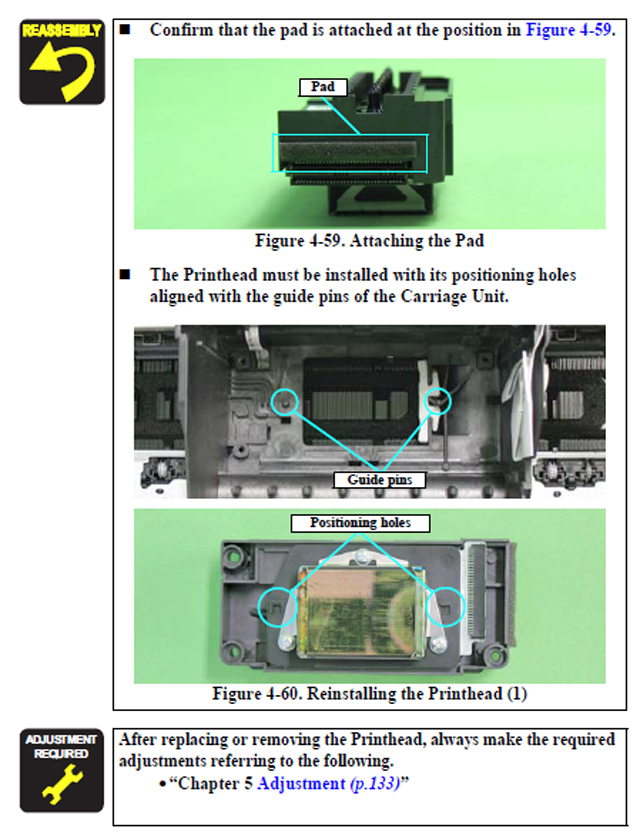 REASSEMBLY

■ Confirm that the pad is attached at the position in Figure 4-59.

Pad

Figure 4-59. Attaching the Pad

■ The Printhead must be installed with its positioning holes aligned with the guide pins of the Carriage Unit.

Guide pins

Positioning holes

Figure 4-60. Reinstalling the Printhead (1)

ADJUSTMENT REQUIRED

After replacing or removing the Printhead, always make the required adjustments referring to the following.

• "Chapter 5 Adjustment (p.133)"