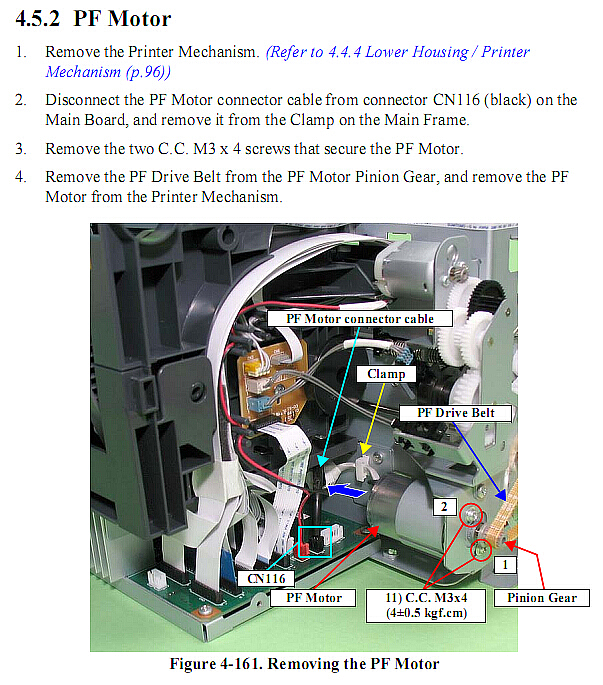 4.5.2 PF Motor

1. Remove the Printer Mechanism. (Refer to 4.4.4 Lower Housing / Printer Mechanism (p.96))

2. Disconnect the PF Motor connector cable from connector CN116 (black) on the Main Board, and remove it from the Clamp on the Main Frame.

3. Remove the two C.C. M3 x 4 screws that secure the PF Motor.

4. Remove the PF Drive Belt from the PF Motor Pinion Gear, and remove the PF Motor from the Printer Mechanism.

PF Motor connector cable

Clamp

PF Drive Belt

2

1

CN116

PF Motor

11) C.C. M3x4 (4±0.5 kgf.cm)

Pinion Gear

Figure 4-161. Removing the PF Motor