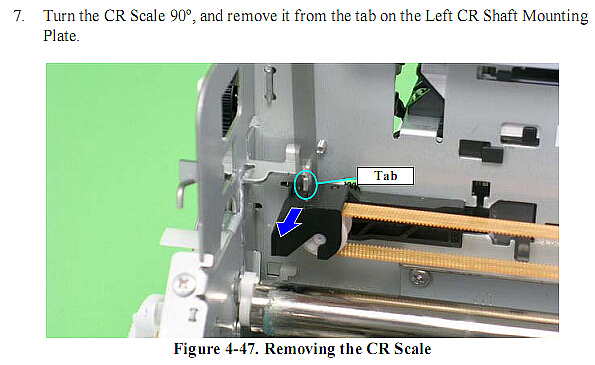 7. Turn the CR Scale 90º, and remove it from the tab on the Left CR Shaft Mounting Plate.

Tab

Figure 4-47. Removing the CR Scale