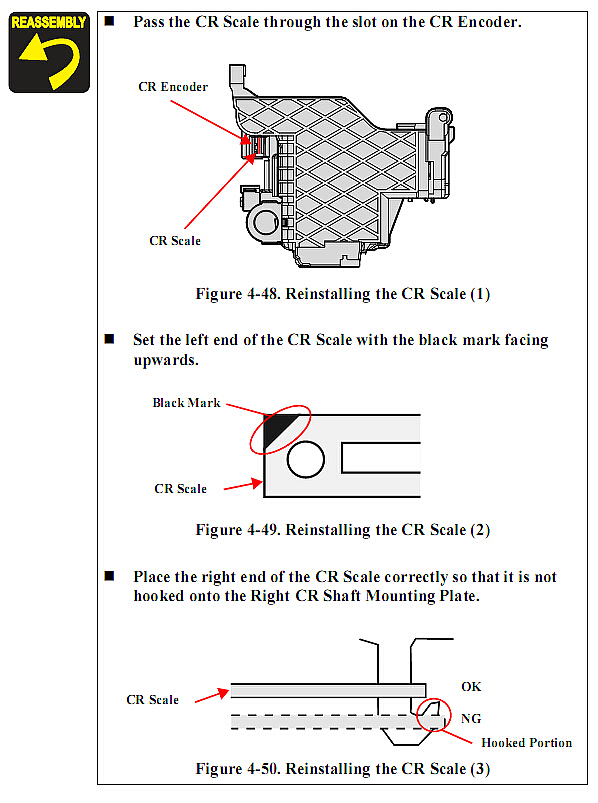 REASSEMBLY

■ Pass the CR Scale through the slot on the CR Encoder.

CR Encoder

CR Scale

Figure 4-48. Reinstalling the CR Scale (1)

■ Set the left end of the CR Scale with the black mark facing upwards.

Black Mark

CR Scale

Figure 4-49. Reinstalling the CR Scale (2)

■ Place the right end of the CR Scale correctly so that it is not hooked onto the Right CR Shaft Mounting Plate.

CR Scale

OK

NG

Hooked Portion

Figure 4-50. Reinstalling the CR Scale (3)