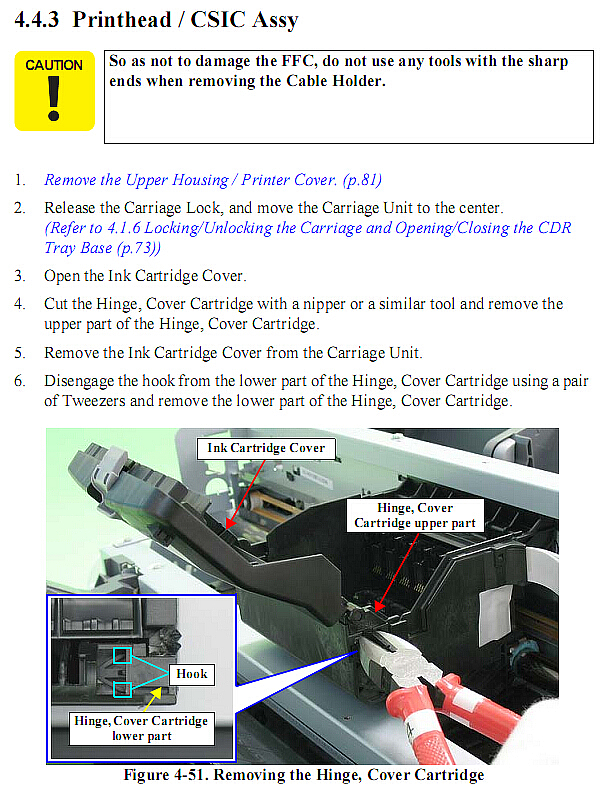 4.4.3 Printhead / CSIC Assy

CAUTION

So as not to damage the FFC, do not use any tools with the sharp ends when removing the Cable Holder.

1. Remove the Upper Housing / Printer Cover. (p.81)

2. Release the Carriage Lock, and move the Carriage Unit to the center. (Refer to 4.1.6 Locking/Unlocking the Carriage and Opening/Closing the CDR Tray Base (p.73))

3. Open the Ink Cartridge Cover.

4. Cut the Hinge, Cover Cartridge with a nipper or a similar tool and remove the upper part of the Hinge, Cover Cartridge.

5. Remove the Ink Cartridge Cover from the Carriage Unit.

6. Disengage the hook from the lower part of the Hinge, Cover Cartridge using a pair of Tweezers and remove the lower part of the Hinge, Cover Cartridge.

Ink Cartridge Cover

Hinge, Cover Cartridge upper part

Hook

Hinge, Cover Cartridge lower part

Figure 4-51. Removing the Hinge, Cover Cartridge