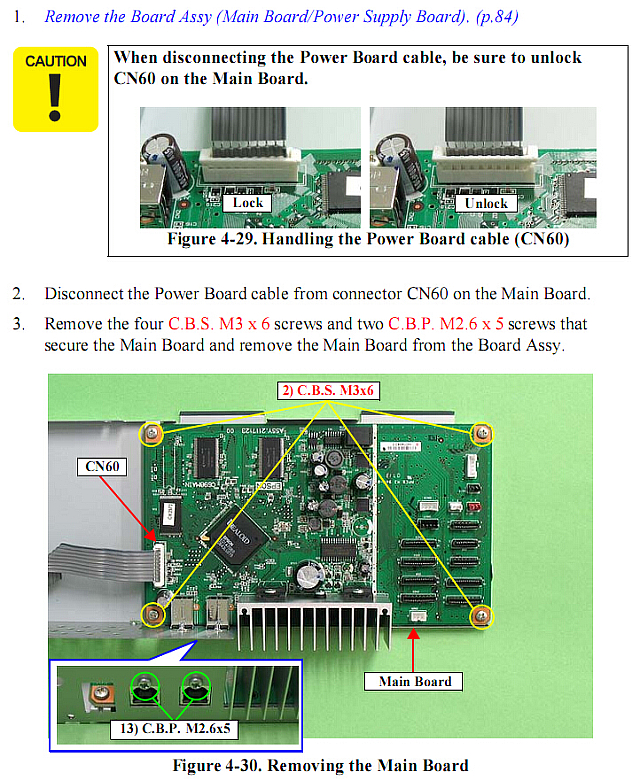 1. Remove the Board Assy (Main Board/Power Supply Board). (p.84)

CAUTION

When disconnecting the Power Board cable, be sure to unlock CN60 on the Main Board.

Lock

Unlock

Figure 4-29. Handling the Power Board cable (CN60)

2. Disconnect the Power Board cable from connector CN60 on the Main Board.

3. Remove the four C.B.S. M3 x 6 screws and two C.B.P. M2.6 x 5 screws that secure the Main Board and remove the Main Board from the Board Assy.

2) C.B.S. M3x6

CN60

Main Board

13) C.B.P. M2.6x5

Figure 4-30. Removing the Main Board