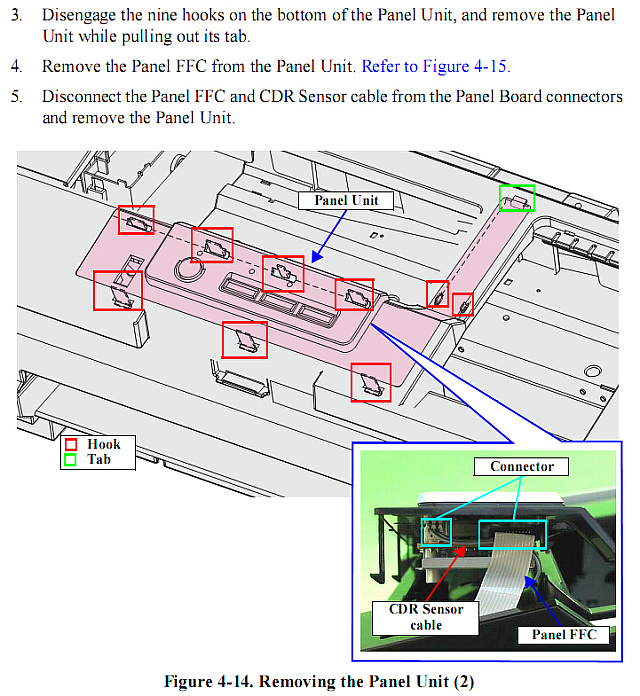 3. Disengage the nine hooks on the bottom of the Panel Unit, and remove the Panel Unit while pulling out its tab.

4. Remove the Panel FFC from the Panel Unit. Refer to Figure 4-15.

5. Disconnect the Panel FFC and CDR Sensor cable from the Panel Board connectors and remove the Panel Unit.

Panel Unit

Hook
Tab

Connector

CDR Sensor cable

Panel FFC

Figure 4-14. Removing the Panel Unit (2)