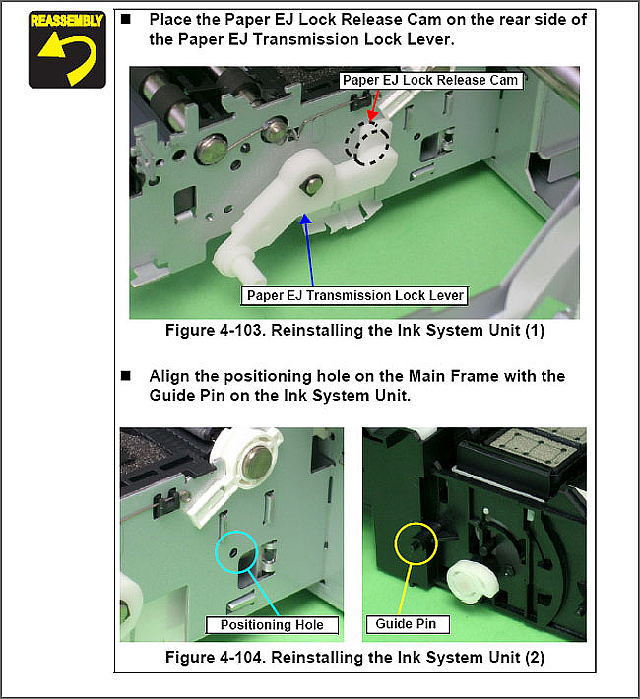 REASSEMBLY

■ Place the Paper EJ Lock Release Cam on the rear side of the Paper EJ Transmission Lock Lever.

Paper EJ Lock Release Cam

Paper EJ Transmission Lock Lever

Figure 4-103. Reinstalling the Ink System Unit (1)

■ Align the positioning hole on the Main Frame with the Guide Pin on the Ink System Unit.

Positioning Hole

Guide Pin

Figure 4-104. Reinstalling the Ink System Unit (2)