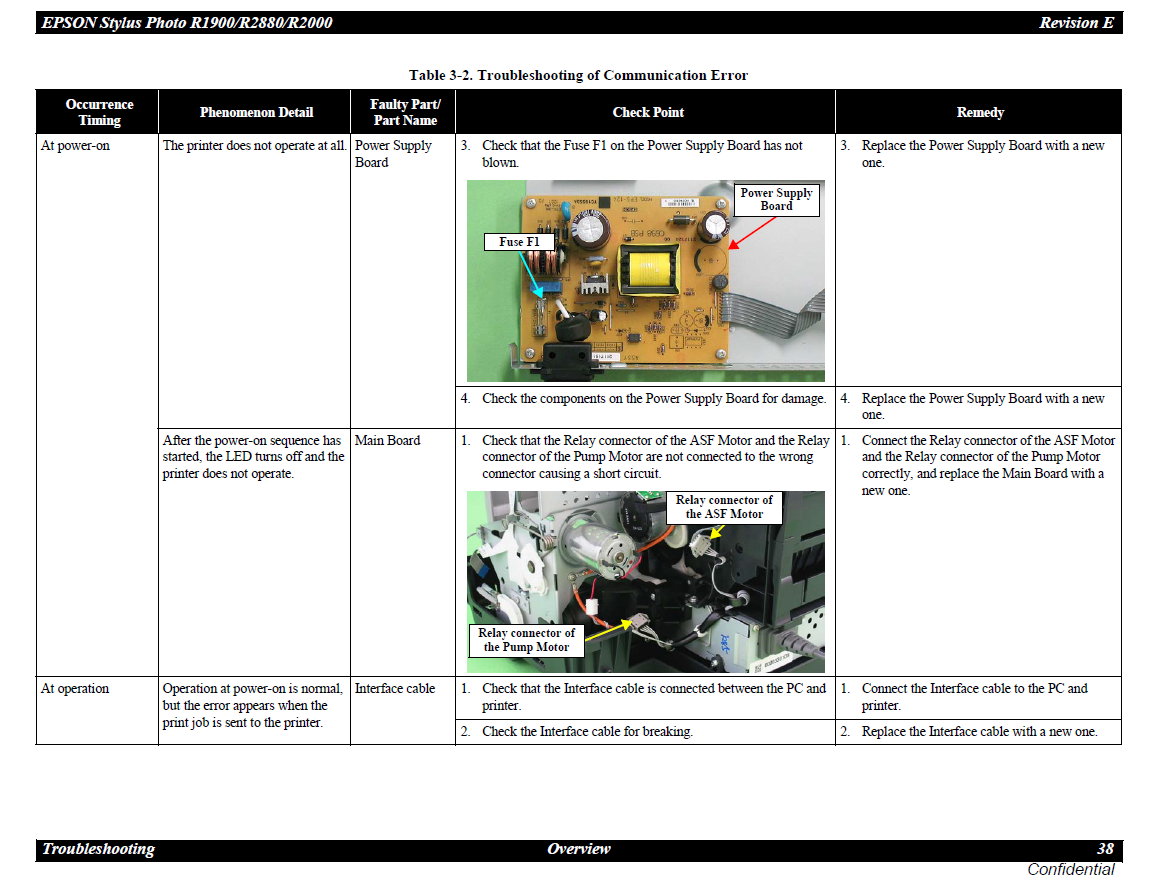 EPSON Stylus Photo R1900/R2880/R2000 Revision E

Table 3-2. Troubleshooting of Communication Error

| Occurrence Timing | Phenomenon Detail | Faulty Part/ Part Name | Check Point | Remedy |
|---|---|---|---|---|
| At power-on | The printer does not operate at all. | Power Supply Board | 3. Check that the Fuse F1 on the Power Supply Board has not blown. Power Supply Board Fuse F1 | 3. Replace the Power Supply Board with a new one. |
| | | | 4. Check the components on the Power Supply Board for damage. | 4. Replace the Power Supply Board with a new one. |
| | After the power-on sequence has started, the LED turns off and the printer does not operate. | Main Board | 1. Check that the Relay connector of the ASF Motor and the Relay connector of the Pump Motor are not connected to the wrong connector causing a short circuit. Relay connector of the ASF Motor Relay connector of the Pump Motor | 1. Connect the Relay connector of the ASF Motor and the Relay connector of the Pump Motor correctly, and replace the Main Board with a new one. |
| At operation | Operation at power-on is normal, but the error appears when the print job is sent to the printer. | Interface cable | 1. Check that the Interface cable is connected between the PC and printer. | 1. Connect the Interface cable to the PC and printer. |
| | | | 2. Check the Interface cable for breaking. | 2. Replace the Interface cable with a new one. |

Troubleshooting Overview 38
Confidential