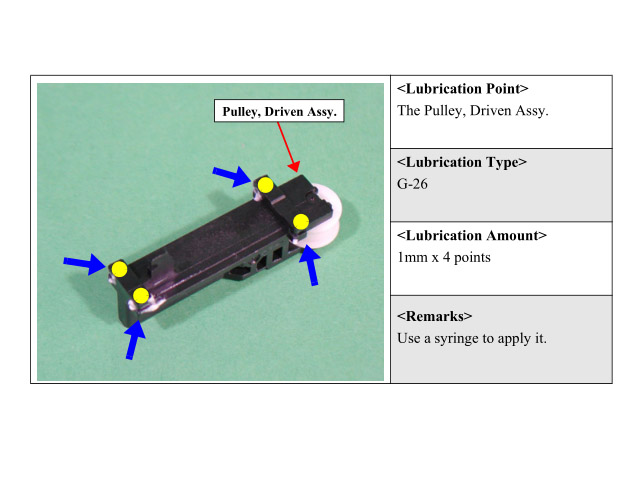 Pulley, Driven Assy.

<Lubrication Point>
The Pulley, Driven Assy.

<Lubrication Type>
G-26

<Lubrication Amount>
1mm x 4 points

<Remarks>
Use a syringe to apply it.