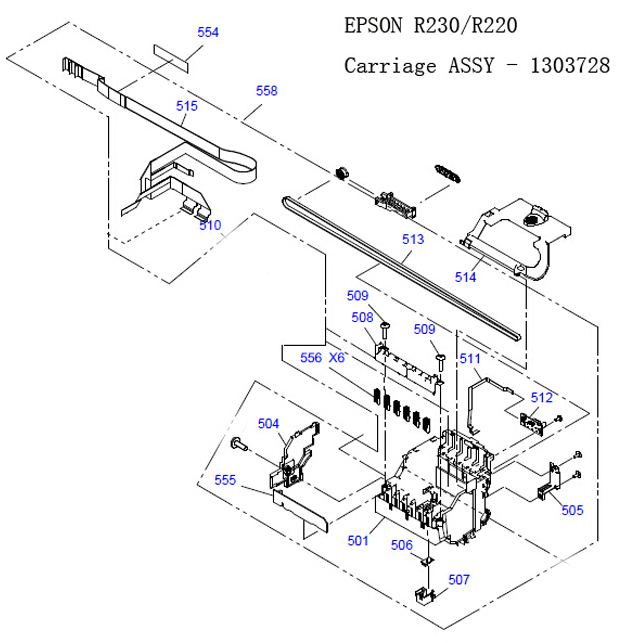 EPSON R230/R220

Carriage ASSY - 1303728

554
558
515
510
513
514
509
508
509
556 X6
511
512
504
555
505
501
506
507