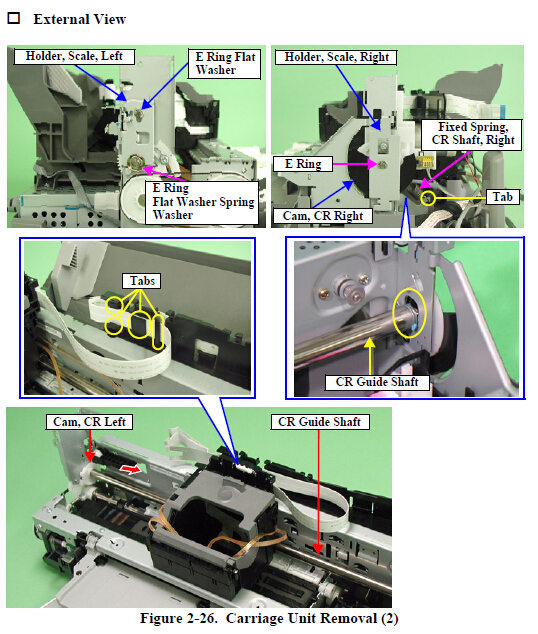 ☐ External View

Holder, Scale, Left

E Ring Flat Washer

E Ring Flat Washer Spring Washer

Holder, Scale, Right

Fixed Spring, CR Shaft, Right

E Ring

Tab

Cam, CR Right

Tabs

CR Guide Shaft

Cam, CR Left

CR Guide Shaft

Figure 2-26. Carriage Unit Removal (2)