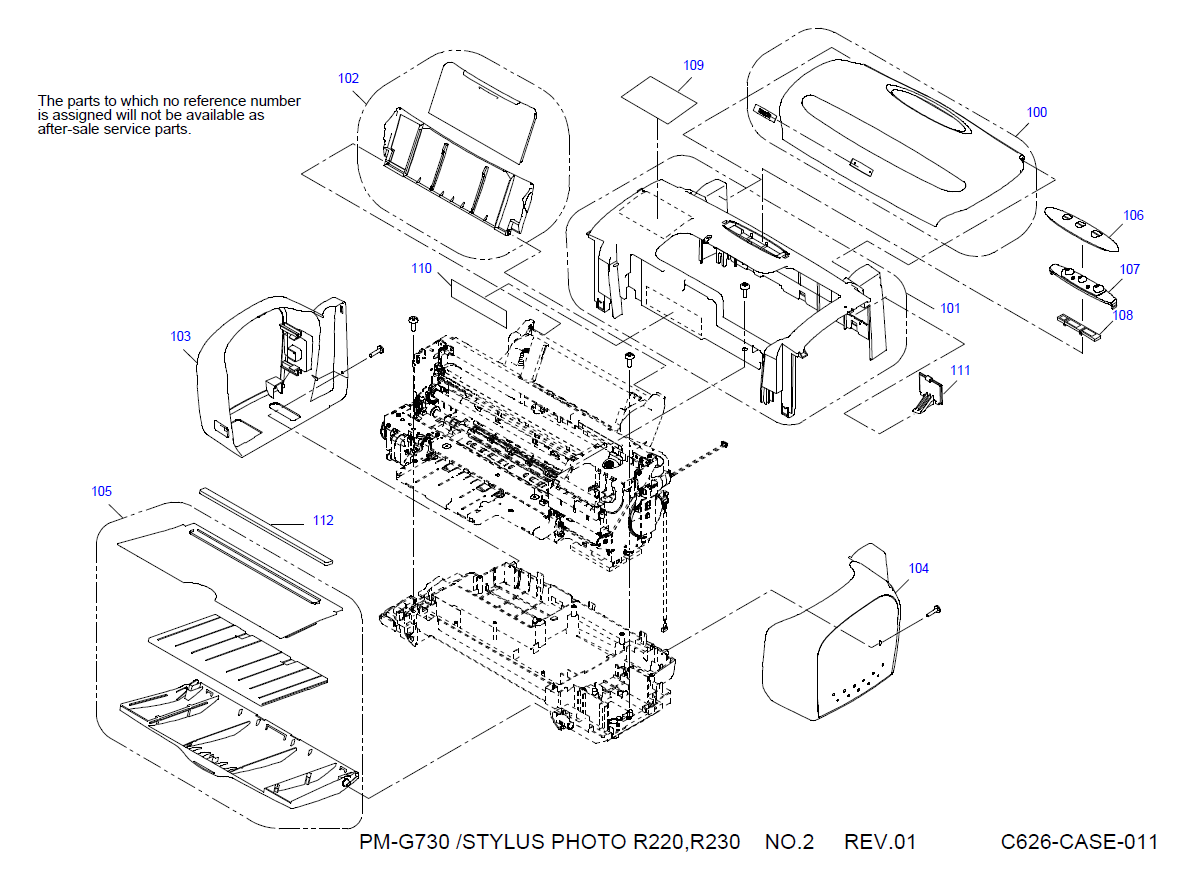 The parts to which no reference number is assigned will not be available as after-sale service parts.

102

109

100

106

107

108

101

110

111

103

105

112

104

PM-G730 /STYLUS PHOTO R220,R230 NO.2 REV.01 C626-CASE-011