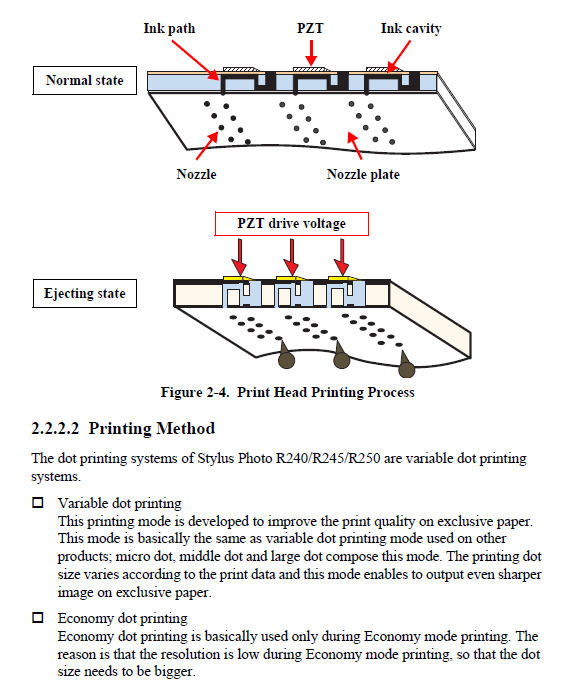 Ink path

PZT

Ink cavity

Normal state

Nozzle

Nozzle plate

PZT drive voltage

Ejecting state

Figure 2-4. Print Head Printing Process

2.2.2.2 Printing Method

The dot printing systems of Stylus Photo R240/R245/R250 are variable dot printing systems.

☐ Variable dot printing
This printing mode is developed to improve the print quality on exclusive paper. This mode is basically the same as variable dot printing mode used on other products; micro dot, middle dot and large dot compose this mode. The printing dot size varies according to the print data and this mode enables to output even sharper image on exclusive paper.

☐ Economy dot printing
Economy dot printing is basically used only during Economy mode printing. The reason is that the resolution is low during Economy mode printing, so that the dot size needs to be bigger.