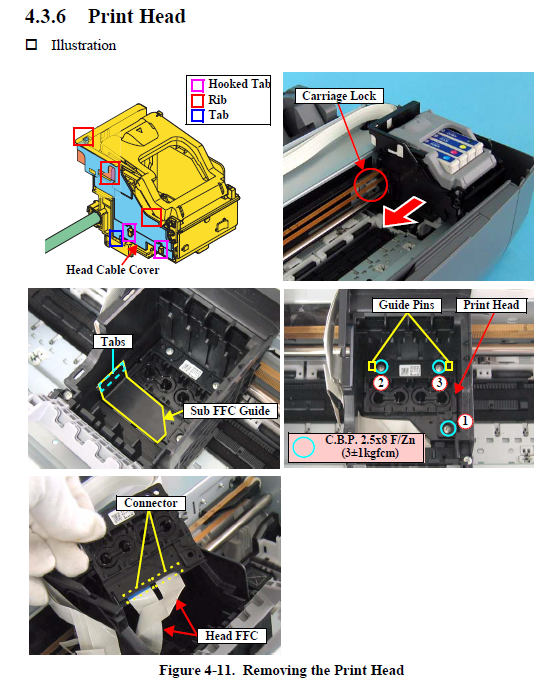 4.3.6 Print Head

☐ Illustration

Hooked Tab
Rib
Tab

Head Cable Cover

Carriage Lock

Tabs

Sub FFC Guide

Guide Pins

Print Head

2

3

1

C.B.P. 2.5x8 F/Zn (3±1kgfcm)

Connector

Head FFC

Figure 4-11. Removing the Print Head