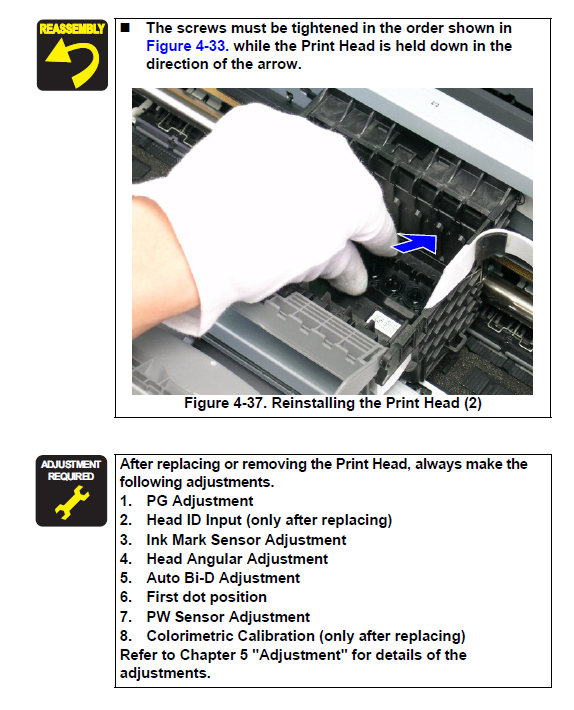 REASSEMBLY

■ The screws must be tightened in the order shown in Figure 4-33. while the Print Head is held down in the direction of the arrow.

Figure 4-37. Reinstalling the Print Head (2)

ADJUSTMENT REQUIRED

After replacing or removing the Print Head, always make the following adjustments.
1. PG Adjustment
2. Head ID Input (only after replacing)
3. Ink Mark Sensor Adjustment
4. Head Angular Adjustment
5. Auto Bi-D Adjustment
6. First dot position
7. PW Sensor Adjustment
8. Colorimetric Calibration (only after replacing)
Refer to Chapter 5 "Adjustment" for details of the adjustments.