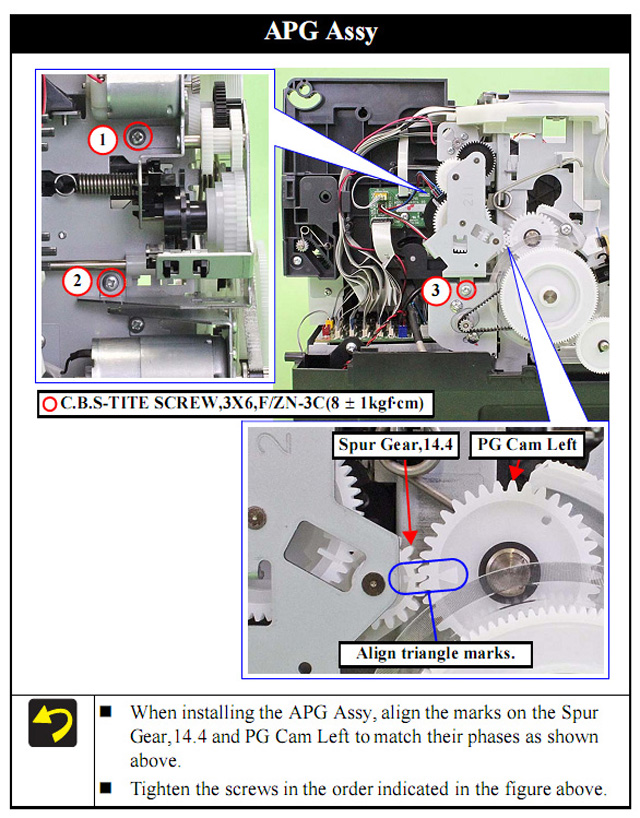 APG Assy

1

2

3

C.B.S-TITE SCREW,3X6,F/ZN-3C(8 ± 1kgf·cm)

Spur Gear,14.4

PG Cam Left

Align triangle marks.

■ When installing the APG Assy, align the marks on the Spur Gear,14.4 and PG Cam Left to match their phases as shown above.

■ Tighten the screws in the order indicated in the figure above.