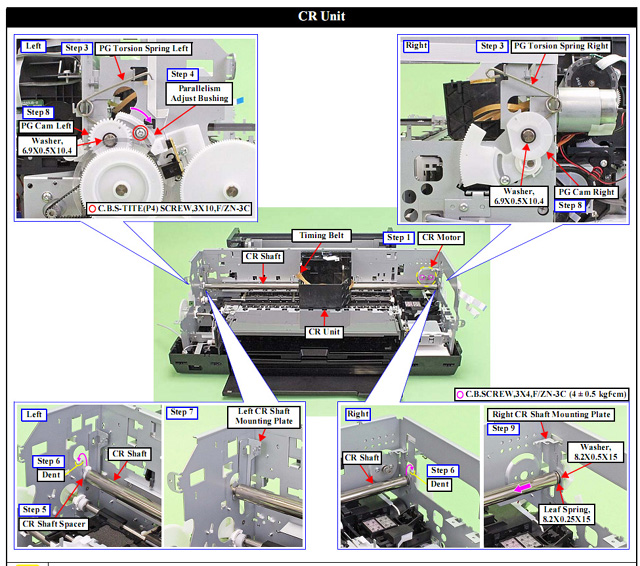 CR Unit

Left
Step 3
PG Torsion Spring Left
Step 4
Parallelism Adjust Bushing
Step 8
PG Cam Left
Washer, 6.9X0.5X10.4
C.B.S-TITE(P4) SCREW,3X10,F/ZN-3C

Right
Step 3
PG Torsion Spring Right
Washer, 6.9X0.5X10.4
PG Cam Right
Step 8

Timing Belt
Step 1
CR Motor
CR Shaft
CR Unit

C.B.SCREW,3X4,F/ZN-3C (4 ± 0.5 kgfcm)

Left
Step 6
Dent
CR Shaft
Step 5
CR Shaft Spacer

Step 7
Left CR Shaft Mounting Plate

Right
CR Shaft
Step 6
Dent

Right CR Shaft Mounting Plate
Step 9
Washer, 8.2X0.5X15
Leaf Spring, 8.2X0.25X15