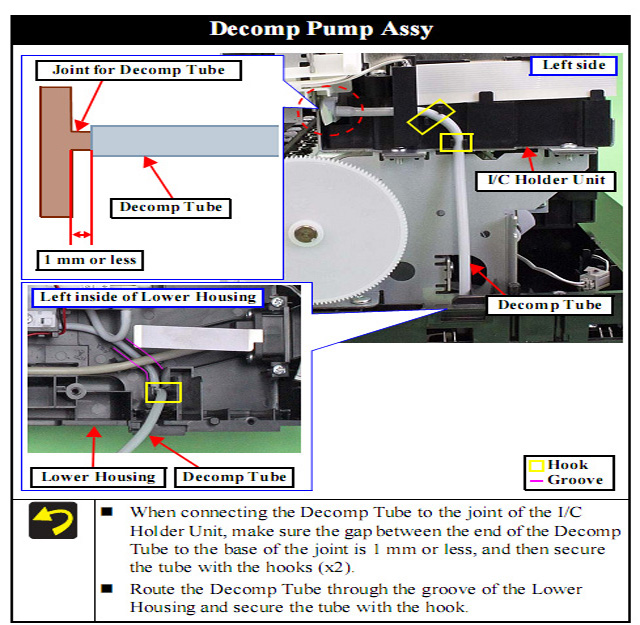 Decomp Pump Assy

Joint for Decomp Tube

Decomp Tube

1 mm or less

Left side

I/C Holder Unit

Decomp Tube

Left inside of Lower Housing

Lower Housing

Decomp Tube

Hook

Groove

■ When connecting the Decomp Tube to the joint of the I/C Holder Unit, make sure the gap between the end of the Decomp Tube to the base of the joint is 1 mm or less, and then secure the tube with the hooks (x2).

■ Route the Decomp Tube through the groove of the Lower Housing and secure the tube with the hook.