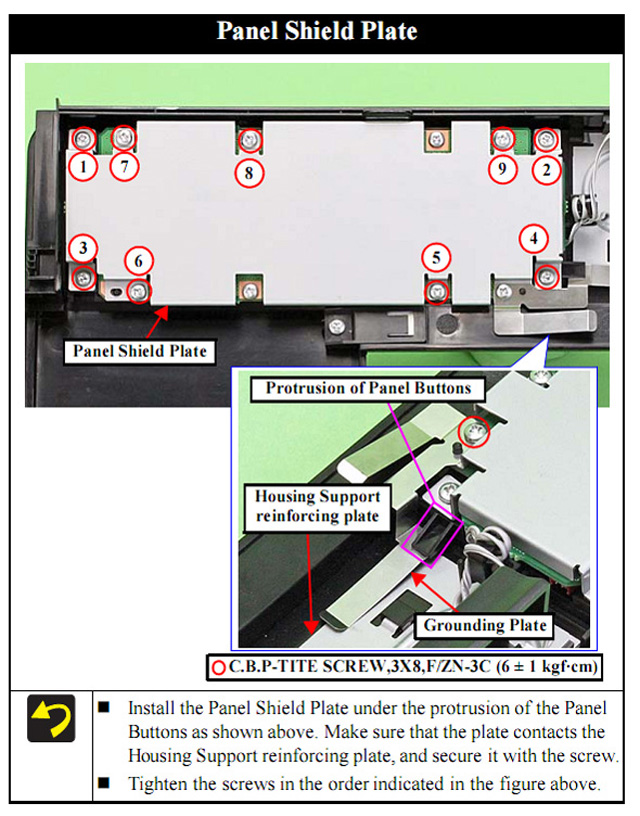 Panel Shield Plate

1
7
8
9
2
3
6
5
4

Panel Shield Plate

Protrusion of Panel Buttons

Housing Support reinforcing plate

Grounding Plate

C.B.P-TITE SCREW,3X8,F/ZN-3C (6 ± 1 kgf·cm)

■ Install the Panel Shield Plate under the protrusion of the Panel Buttons as shown above. Make sure that the plate contacts the Housing Support reinforcing plate, and secure it with the screw.

■ Tighten the screws in the order indicated in the figure above.