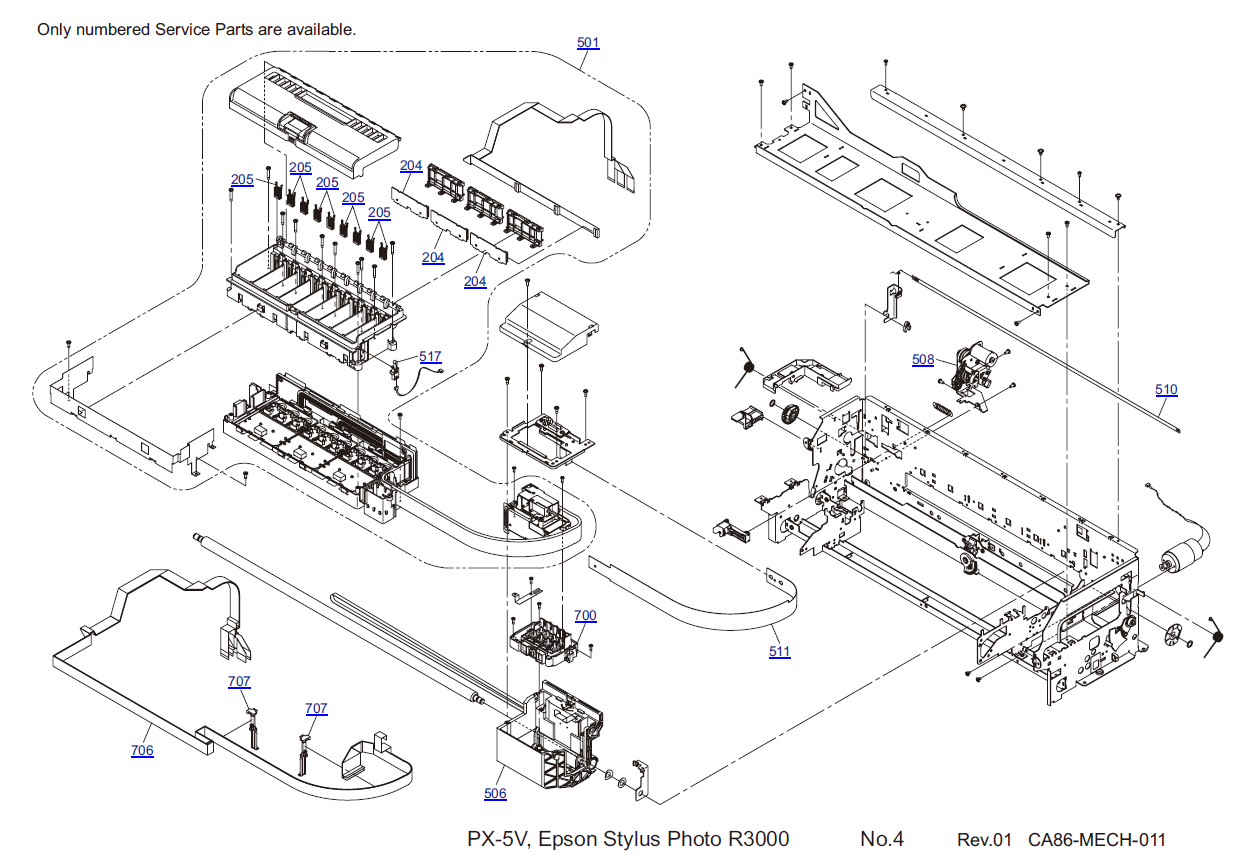 Only numbered Service Parts are available.

501

205
205
205
205
205
204
204
204
517
508
510
700
511
707
707
706
506

PX-5V, Epson Stylus Photo R3000 No.4 Rev.01 CA86-MECH-011