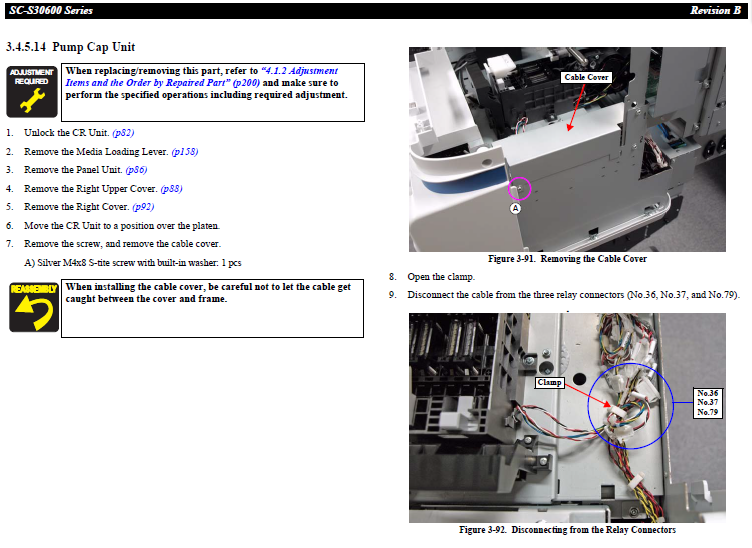 SC-S30600 Series

Revision B

3.4.5.14 Pump Cap Unit

ADJUSTMENT REQUIRED

When replacing/removing this part, refer to "4.1.2 Adjustment Items and the Order by Repaired Part" (p200) and make sure to perform the specified operations including required adjustment.

1. Unlock the CR Unit. (p82)
2. Remove the Media Loading Lever. (p158)
3. Remove the Panel Unit. (p86)
4. Remove the Right Upper Cover. (p88)
5. Remove the Right Cover. (p92)
6. Move the CR Unit to a position over the platen.
7. Remove the screw, and remove the cable cover.

A) Silver M4x8 S-tite screw with built-in washer: 1 pcs

REASSEMBLY

When installing the cable cover, be careful not to let the cable get caught between the cover and frame.

Cable Cover

A

Figure 3-91. Removing the Cable Cover

8. Open the clamp.
9. Disconnect the cable from the three relay connectors (No.36, No.37, and No.79).

Clamp

No.36
No.37
No.79

Figure 3-92. Disconnecting from the Relay Connectors