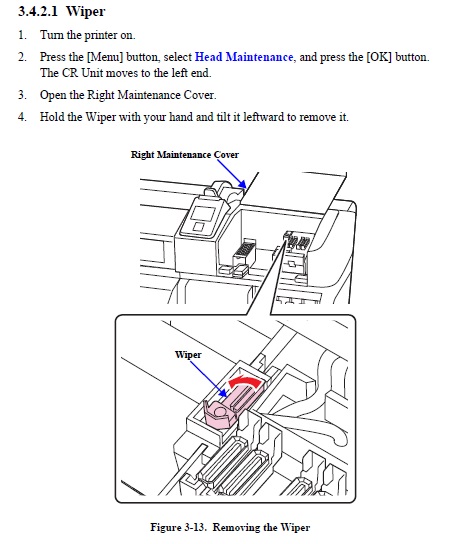 3.4.2.1 Wiper

1. Turn the printer on.

2. Press the [Menu] button, select Head Maintenance, and press the [OK] button. The CR Unit moves to the left end.

3. Open the Right Maintenance Cover.

4. Hold the Wiper with your hand and tilt it leftward to remove it.

Right Maintenance Cover

Wiper

Figure 3-13. Removing the Wiper