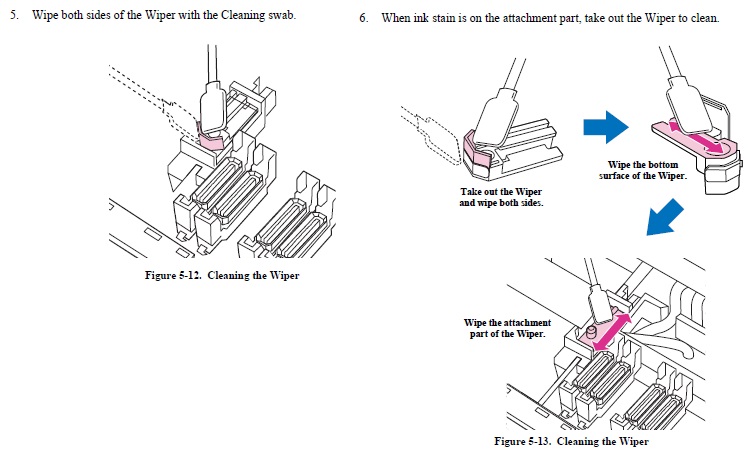 5. Wipe both sides of the Wiper with the Cleaning swab.

Figure 5-12. Cleaning the Wiper

6. When ink stain is on the attachment part, take out the Wiper to clean.

Take out the Wiper and wipe both sides.

Wipe the bottom surface of the Wiper.

Wipe the attachment part of the Wiper.

Figure 5-13. Cleaning the Wiper