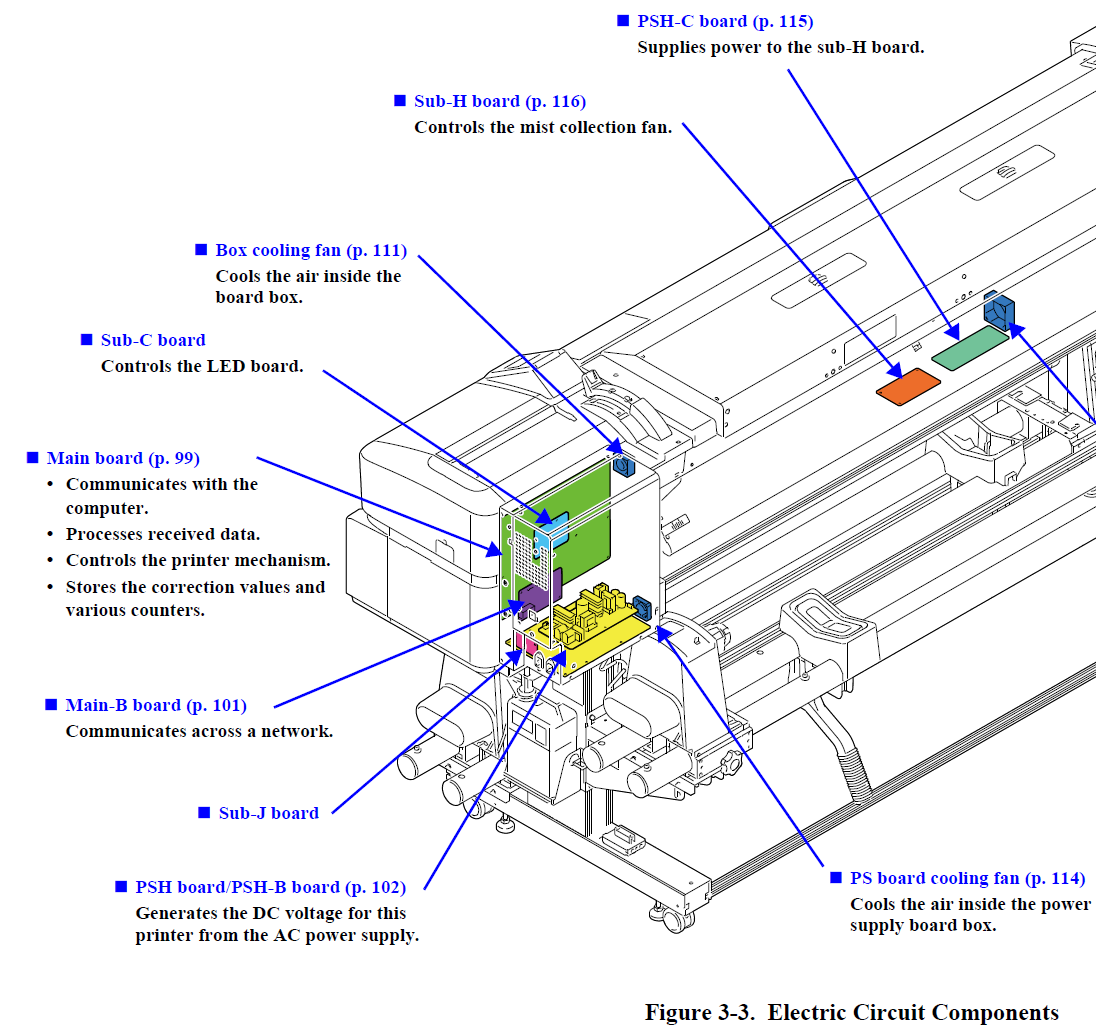 ■ PSH-C board (p. 115)
Supplies power to the sub-H board.

■ Sub-H board (p. 116)
Controls the mist collection fan.

■ Box cooling fan (p. 111)
Cools the air inside the board box.

■ Sub-C board
Controls the LED board.

■ Main board (p. 99)
• Communicates with the computer.
• Processes received data.
• Controls the printer mechanism.
• Stores the correction values and various counters.

■ Main-B board (p. 101)
Communicates across a network.

■ Sub-J board

■ PSH board/PSH-B board (p. 102)
Generates the DC voltage for this printer from the AC power supply.

■ PS board cooling fan (p. 114)
Cools the air inside the power supply board box.

Figure 3-3. Electric Circuit Components