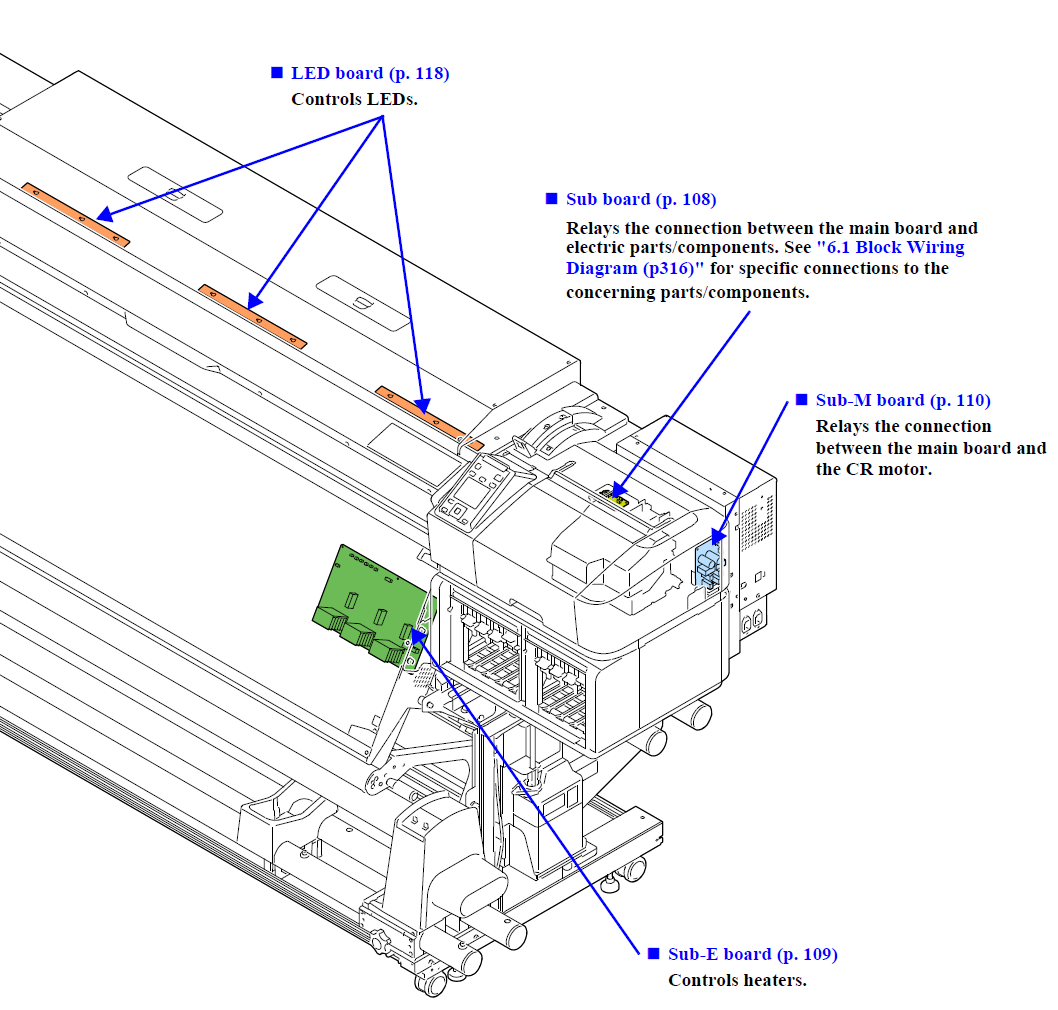 ■ LED board (p. 118)
Controls LEDs.

■ Sub board (p. 108)
Relays the connection between the main board and electric parts/components. See "6.1 Block Wiring Diagram (p316)" for specific connections to the concerning parts/components.

■ Sub-M board (p. 110)
Relays the connection between the main board and the CR motor.

■ Sub-E board (p. 109)
Controls heaters.