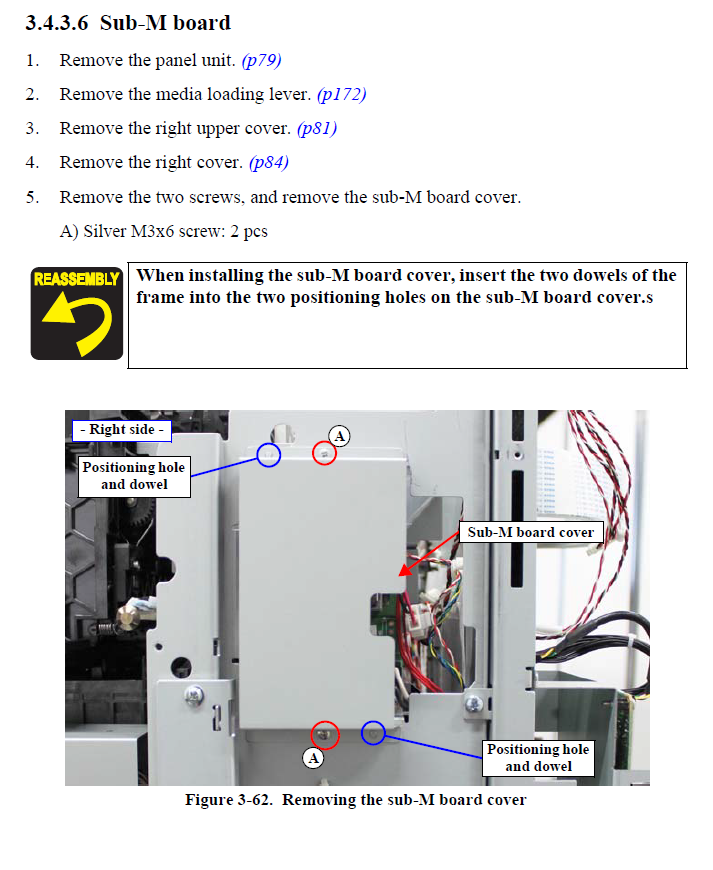 3.4.3.6 Sub-M board

1. Remove the panel unit. (p79)

2. Remove the media loading lever. (p172)

3. Remove the right upper cover. (p81)

4. Remove the right cover. (p84)

5. Remove the two screws, and remove the sub-M board cover.

A) Silver M3x6 screw: 2 pcs

REASSEMBLY

When installing the sub-M board cover, insert the two dowels of the frame into the two positioning holes on the sub-M board cover.s

- Right side -

Positioning hole and dowel

A

Sub-M board cover

A

Positioning hole and dowel

Figure 3-62. Removing the sub-M board cover