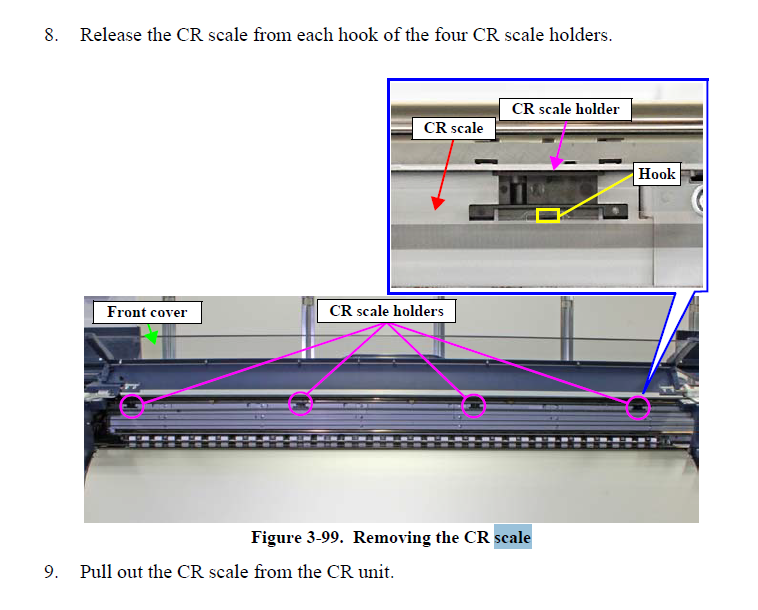 8. Release the CR scale from each hook of the four CR scale holders.

CR scale holder
CR scale
Hook

Front cover
CR scale holders

Figure 3-99. Removing the CR scale

9. Pull out the CR scale from the CR unit.