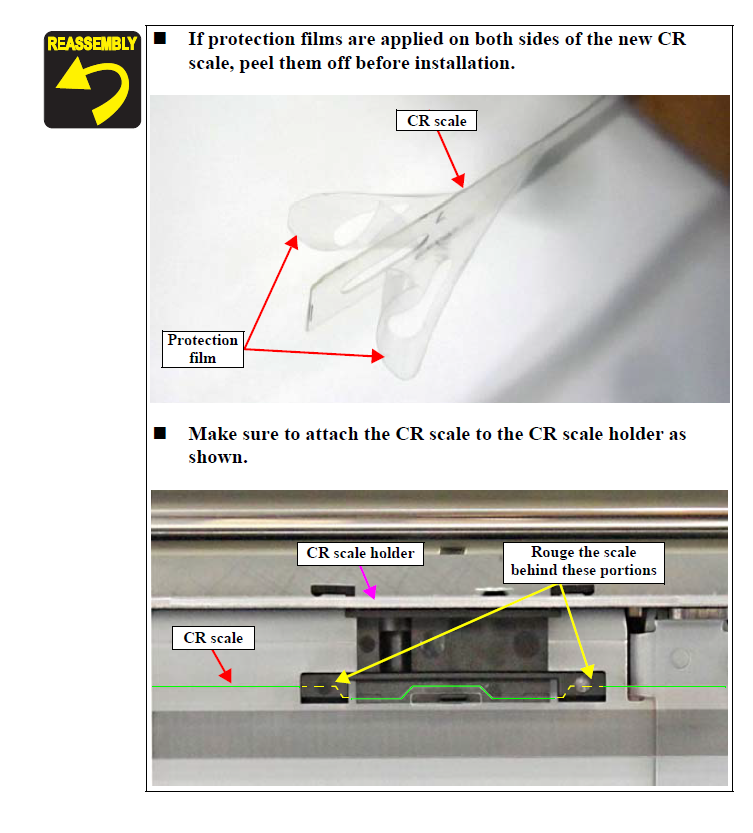 REASSEMBLY

■ If protection films are applied on both sides of the new CR scale, peel them off before installation.

CR scale

Protection film

■ Make sure to attach the CR scale to the CR scale holder as shown.

CR scale holder

Rouge the scale behind these portions

CR scale