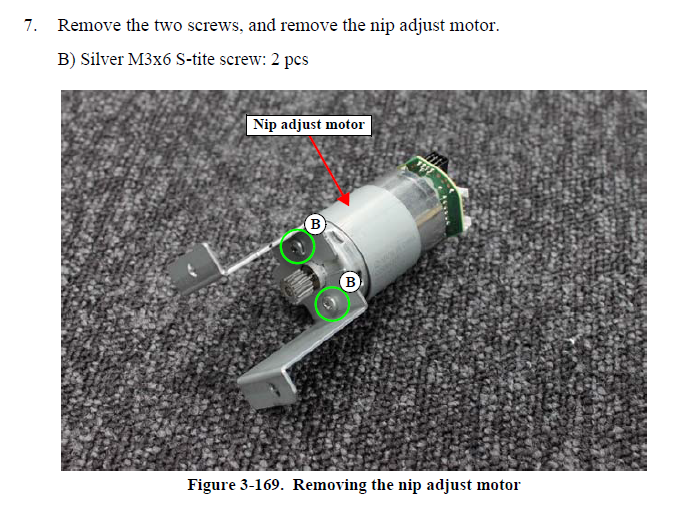 7. Remove the two screws, and remove the nip adjust motor.

B) Silver M3x6 S-tite screw: 2 pcs

Nip adjust motor

B

B

Figure 3-169. Removing the nip adjust motor