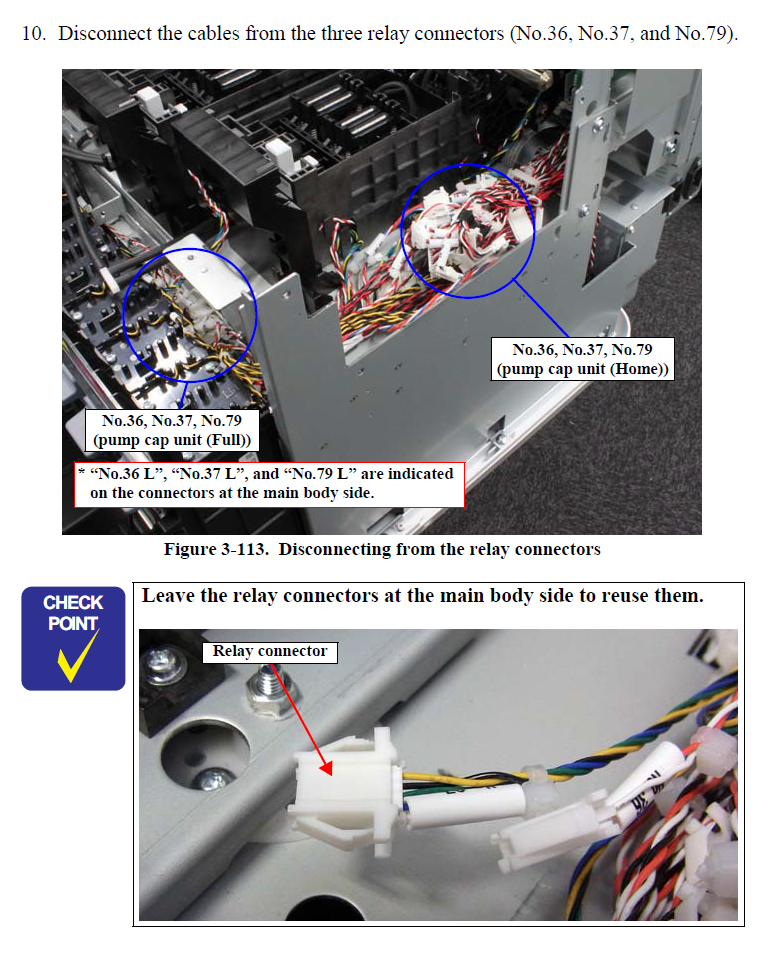 10. Disconnect the cables from the three relay connectors (No.36, No.37, and No.79).

No.36, No.37, No.79
(pump cap unit (Home))

No.36, No.37, No.79
(pump cap unit (Full))

* "No.36 L", "No.37 L", and "No.79 L" are indicated on the connectors at the main body side.

Figure 3-113. Disconnecting from the relay connectors

CHECK POINT

Leave the relay connectors at the main body side to reuse them.

Relay connector